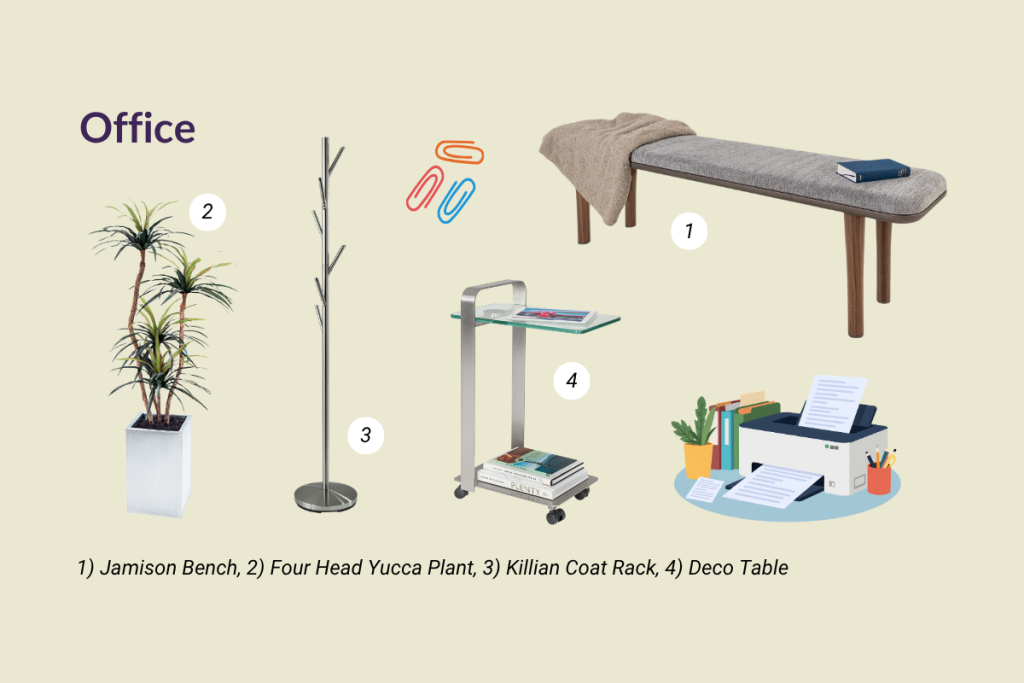 Office

2

1

4

3

PLENTY

1) Jamison Bench, 2) Four Head Yucca Plant, 3) Killian Coat Rack, 4) Deco Table